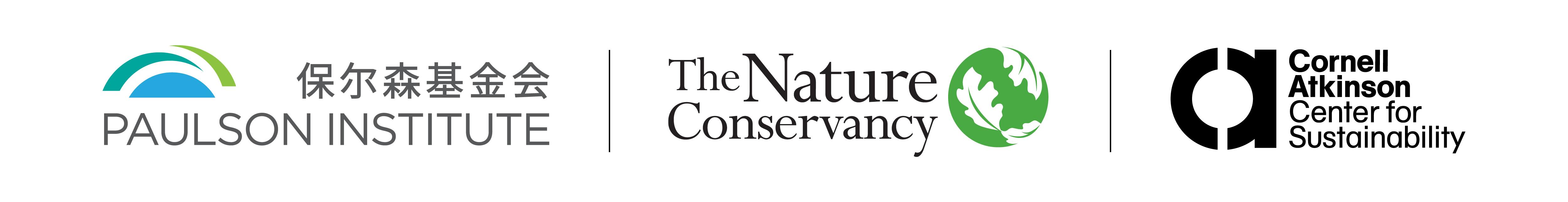 保尔森基金会
PAULSON INSTITUTE

The Nature Conservancy

Cornell Atkinson Center for Sustainability